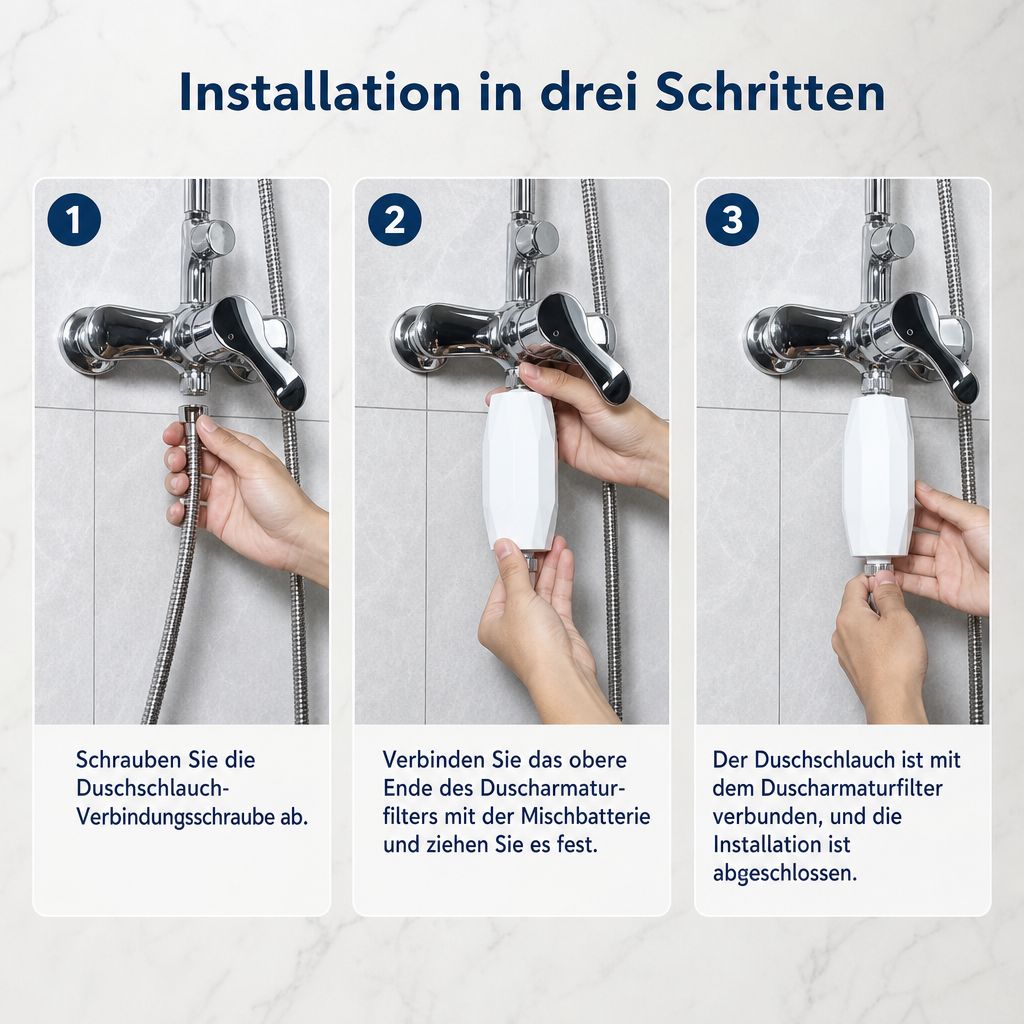 Installation in drei Schritten

1

Schrauben Sie die Duschschlauch-Verbindungsschraube ab.

2

Verbinden Sie das obere Ende des Duscharmaturfilters mit der Mischbatterie und ziehen Sie es fest.

3

Der Duschschlauch ist mit dem Duscharmaturfilter verbunden, und die Installation ist abgeschlossen.